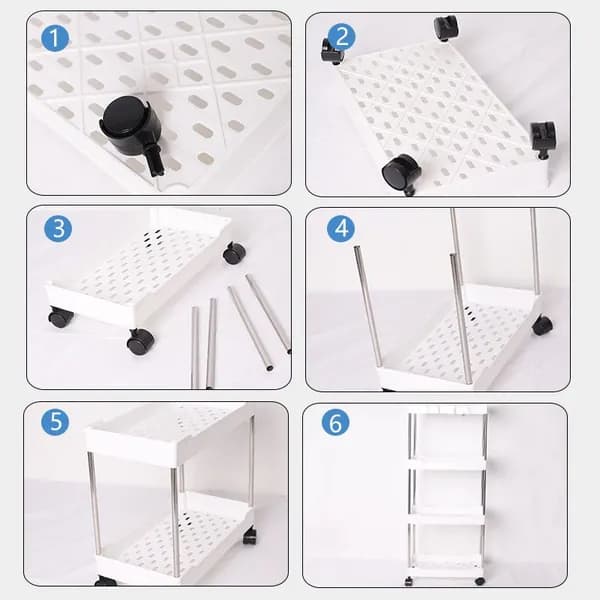 1
2
3
4
5
6