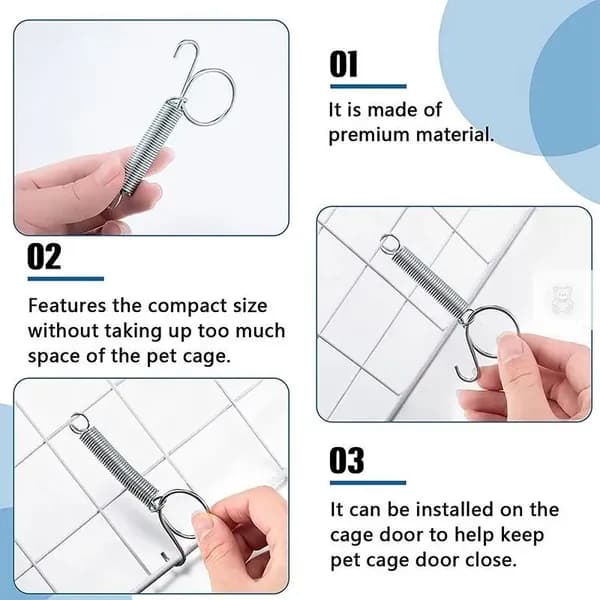 01

It is made of premium material.

02

Features the compact size without taking up too much space of the pet cage.

03

It can be installed on the cage door to help keep pet cage door close.