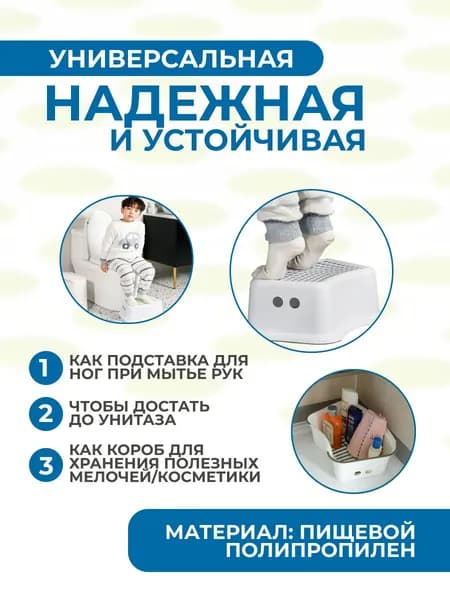 УНИВЕРСАЛЬНАЯ
НАДЕЖНАЯ
И УСТОЙЧИВАЯ

1 КАК ПОДСТАВКА ДЛЯ НОГ ПРИ МЫТЬЕ РУК

2 ЧТОБЫ ДОСТАТЬ ДО УНИТАЗА

3 КАК КОРОБ ДЛЯ ХРАНЕНИЯ ПОЛЕЗНЫХ МЕЛОЧЕЙ/КОСМЕТИКИ

МАТЕРИАЛ: ПИЩЕВОЙ ПОЛИПРОПИЛЕН