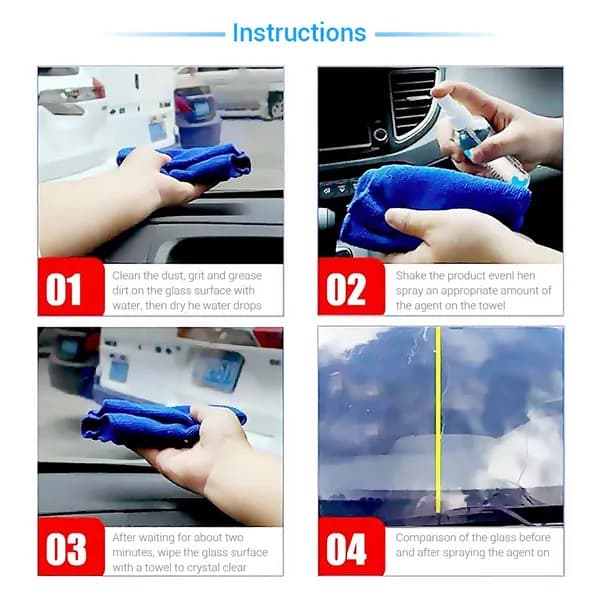 Instructions

01
Clean the dust, grit and grease dirt on the glass surface with water, then dry he water drops

02
Shake the product evenl hen spray an appropriate amount of the agent on the towel

03
After waiting for about two minutes, wipe the glass surface with a towel to crystal clear

04
Comparison of the glass before and after spraying the agent on