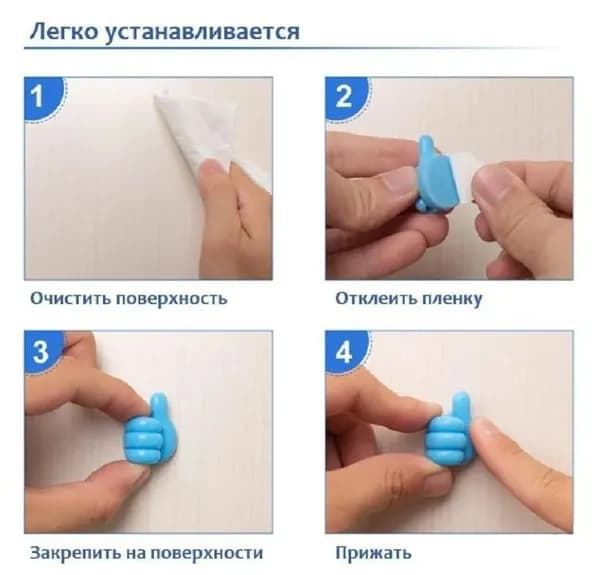 Легко устанавливается

1

Очистить поверхность

2

Отклеить пленку

3

Закрепить на поверхности

4

Прижать