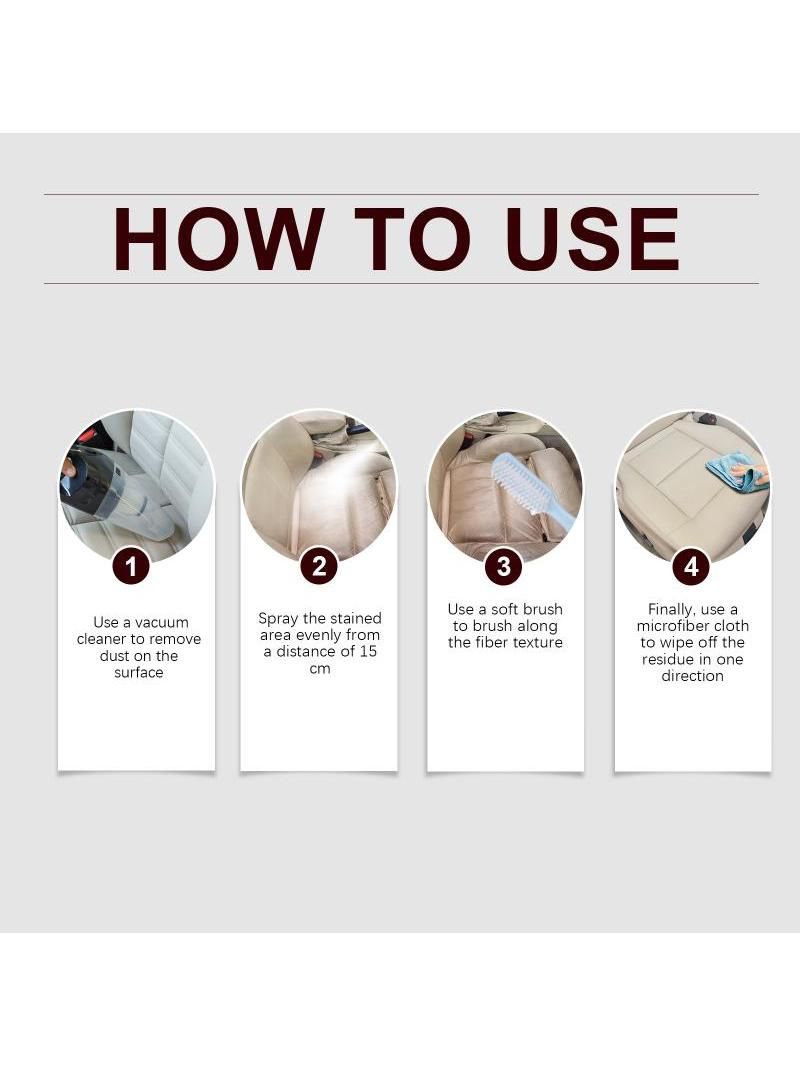 HOW TO USE

1

Use a vacuum cleaner to remove dust on the surface

2

Spray the stained area evenly from a distance of 15 cm

3

Use a soft brush to brush along the fiber texture

4

Finally, use a microfiber cloth to wipe off the residue in one direction