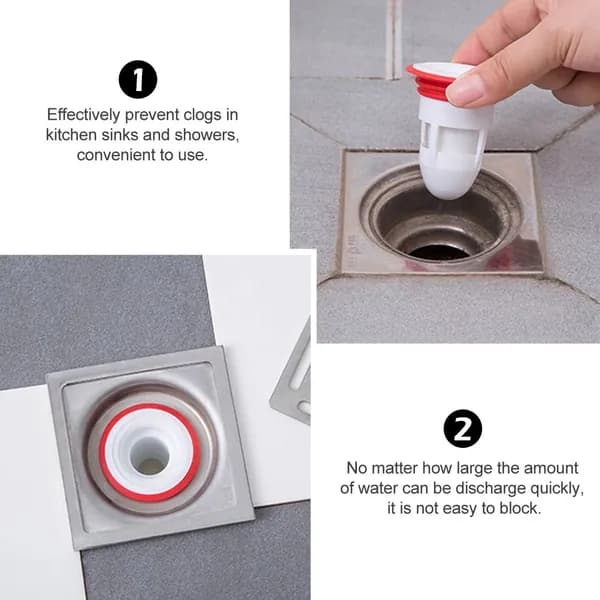 1

Effectively prevent clogs in kitchen sinks and showers, convenient to use.

2

No matter how large the amount of water can be discharge quickly, it is not easy to block.