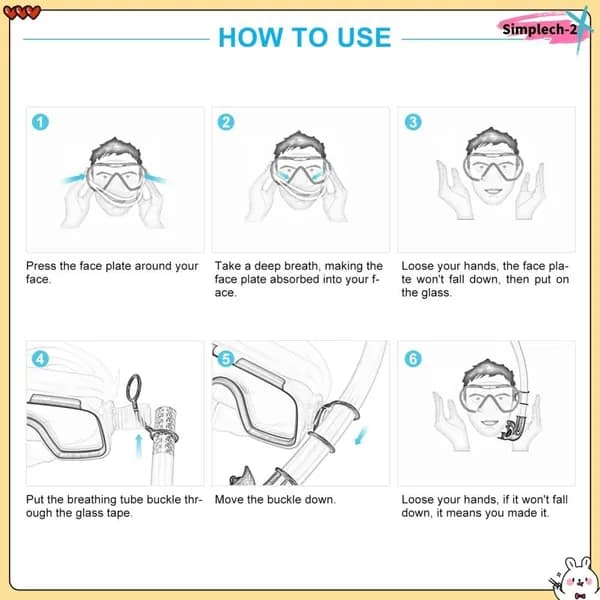 HOW TO USE

Simplech-2

1

Press the face plate around your face.

2

Take a deep breath, making the face plate absorbed into your face.

3

Loose your hands, the face plate won't fall down, then put on the glass.

4

Put the breathing tube buckle through the glass tape.

5

Move the buckle down.

6

Loose your hands, if it won't fall down, it means you made it.