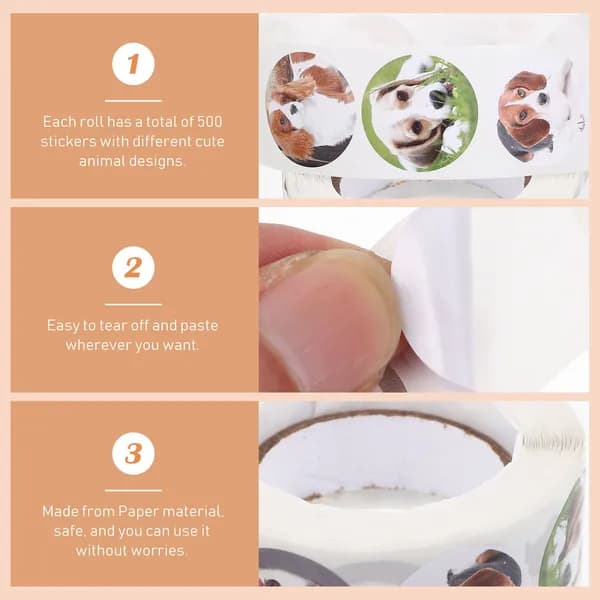 1

Each roll has a total of 500 stickers with different cute animal designs.

2

Easy to tear off and paste wherever you want.

3

Made from Paper material, safe, and you can use it without worries.