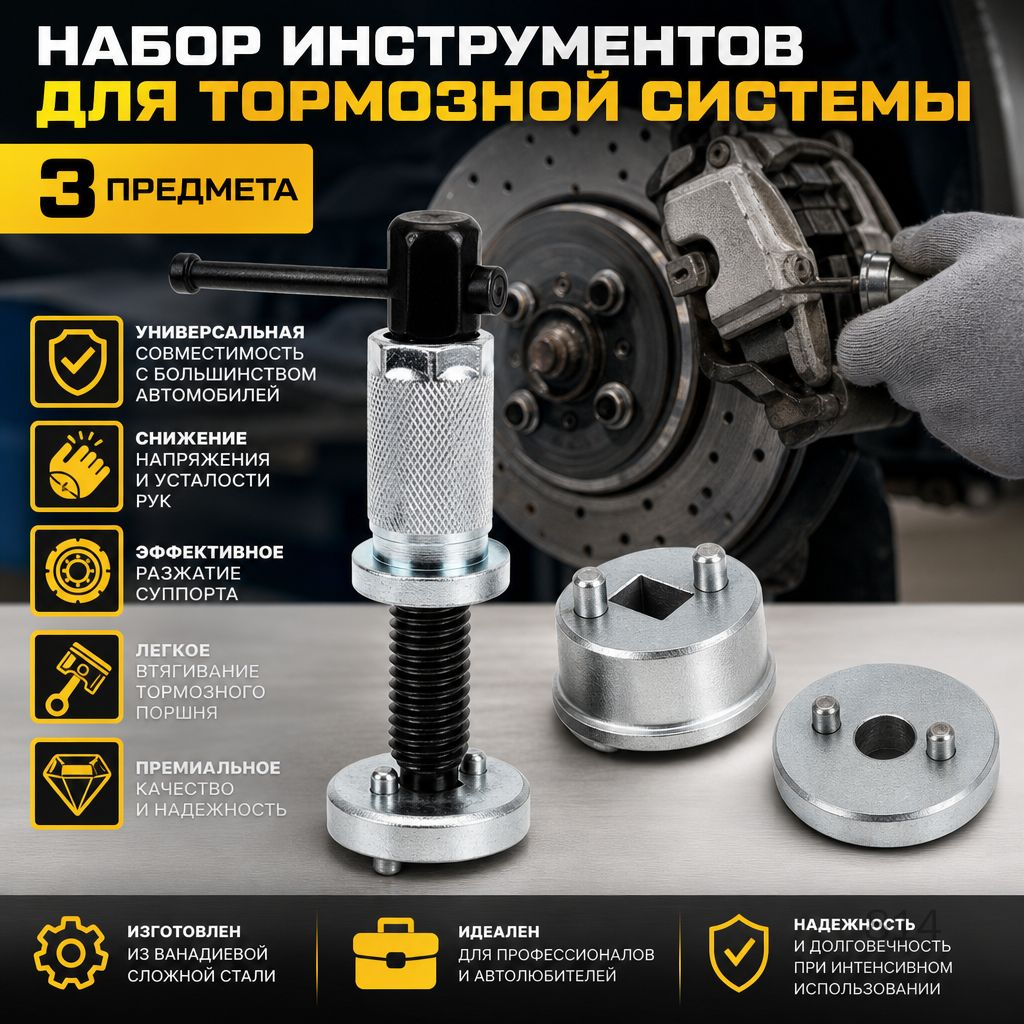 НАБОР ИНСТРУМЕНТОВ ДЛЯ ТОРМОЗНОЙ СИСТЕМЫ

3 ПРЕДМЕТА

УНИВЕРСАЛЬНАЯ СОВМЕСТИМОСТЬ С БОЛЬШИНСТВОМ АВТОМОБИЛЕЙ

СНИЖЕНИЕ НАПРЯЖЕНИЯ И УСТАЛОСТИ РУК

ЭФФЕКТИВНОЕ РАЗЖАТИЕ СУППОРТА

ЛЕГКОЕ ВТЯГИВАНИЕ ТОРМОЗНОГО ПОРШНЯ

ПРЕМИАЛЬНОЕ КАЧЕСТВО И НАДЕЖНОСТЬ

ИЗГОТОВЛЕН ИЗ ВАНАДИЕВОЙ СЛОЖНОЙ СТАЛИ

ИДЕАЛЕН ДЛЯ ПРОФЕССИОНАЛОВ И АВТОЛЮБИТЕЛЕЙ

НАДЕЖНОСТЬ И ДОЛГОВЕЧНОСТЬ ПРИ ИНТЕНСИВНОМ ИСПОЛЬЗОВАНИИ