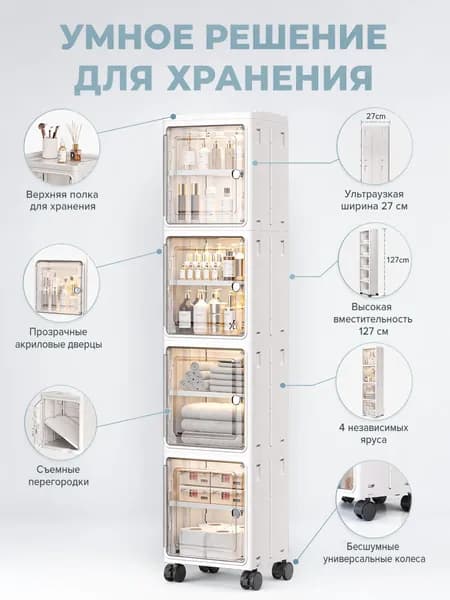 УМНОЕ РЕШЕНИЕ ДЛЯ ХРАНЕНИЯ

Верхняя полка для хранения

Прозрачные акриловые дверцы

Съемные перегородки

27cm

Ультраузкая ширина 27 см

127cm

Высокая вместительность 127 см

4 независимых яруса

Бесшумные универсальные колеса