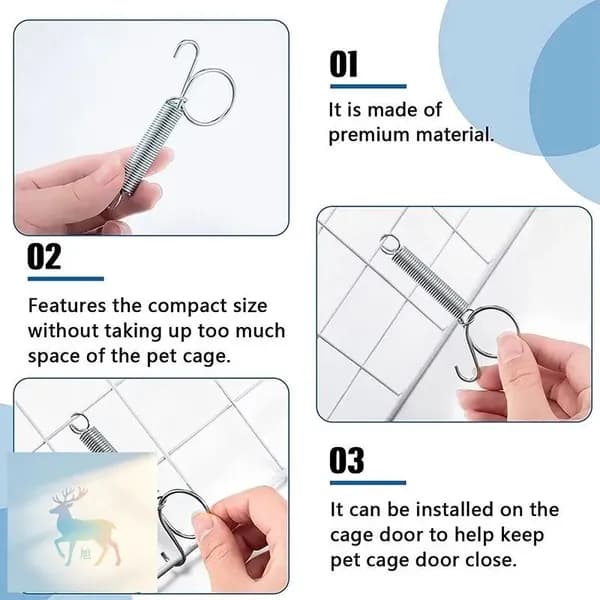 01

It is made of premium material.

02

Features the compact size without taking up too much space of the pet cage.

03

It can be installed on the cage door to help keep pet cage door close.