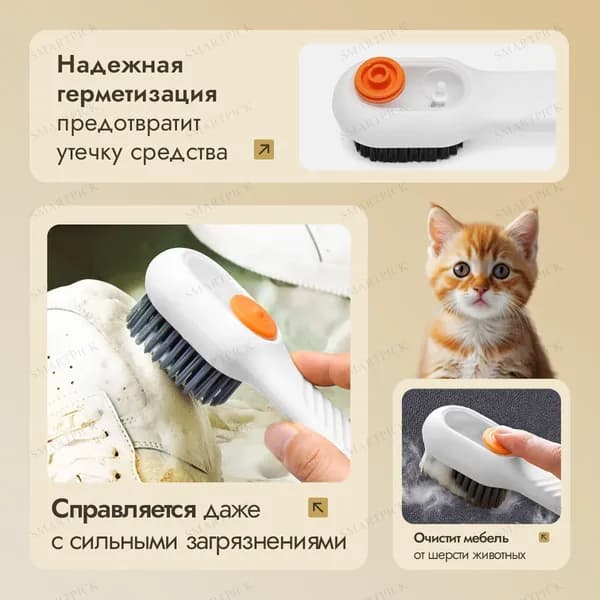 Надежная герметизация предотвратит утечку средства

Справляется даже с сильными загрязнениями

Очистит мебель от шерсти животных

SMARTPICK