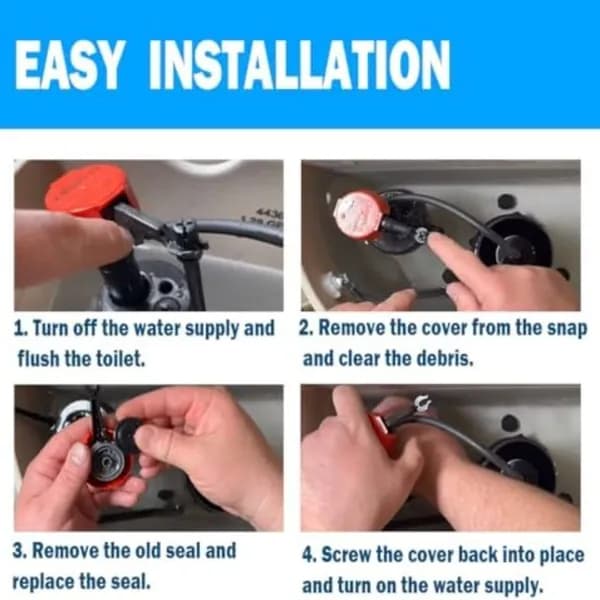 EASY INSTALLATION

1. Turn off the water supply and flush the toilet.

2. Remove the cover from the snap and clear the debris.

3. Remove the old seal and replace the seal.

4. Screw the cover back into place and turn on the water supply.