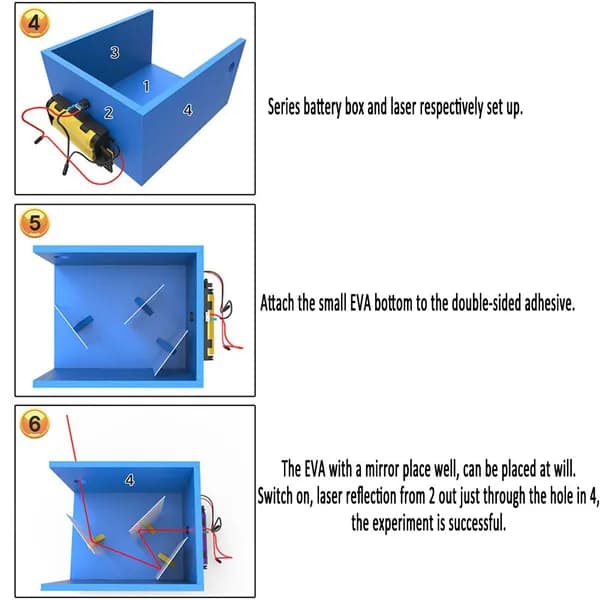 4

3
1
2
4

Series battery box and laser respectively set up.

5

Attach the small EVA bottom to the double-sided adhesive.

6

4

The EVA with a mirror place well, can be placed at will.
Switch on, laser reflection from 2 out just through the hole in 4, the experiment is successful.