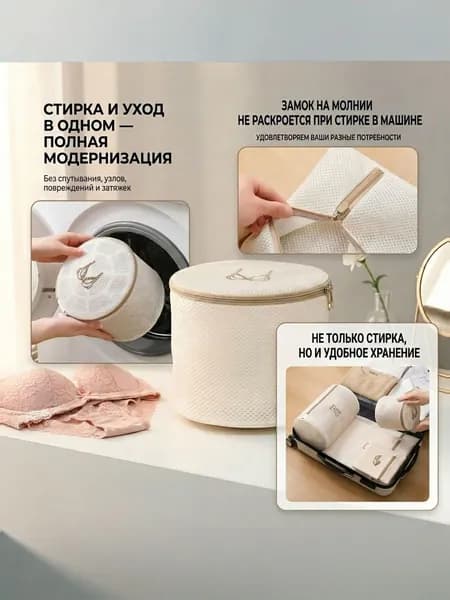 СТИРКА И УХОД В ОДНОМ — ПОЛНАЯ МОДЕРНИЗАЦИЯ

Без спутывания, узлов, повреждений и затяжек

ЗАМОК НА МОЛНИИ НЕ РАСКРОЕТСЯ ПРИ СТИРКЕ В МАШИНЕ

УДОВЛЕТВОРЯЕМ ВАШИ РАЗНЫЕ ПОТРЕБНОСТИ

НЕ ТОЛЬКО СТИРКА, НО И УДОБНОЕ ХРАНЕНИЕ