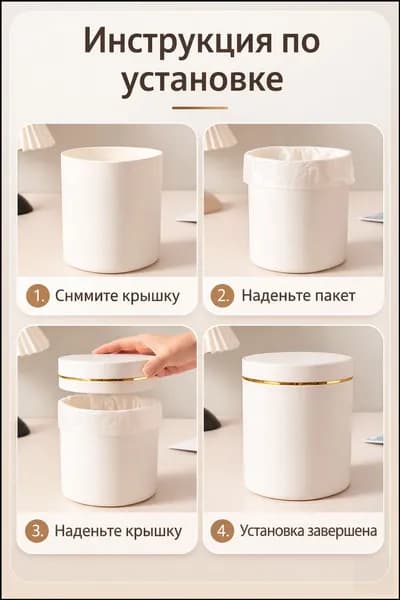 Инструкция по установке

1. Снммите крышку

2. Наденьте пакет

3. Наденьте крышку

4. Установка завершена