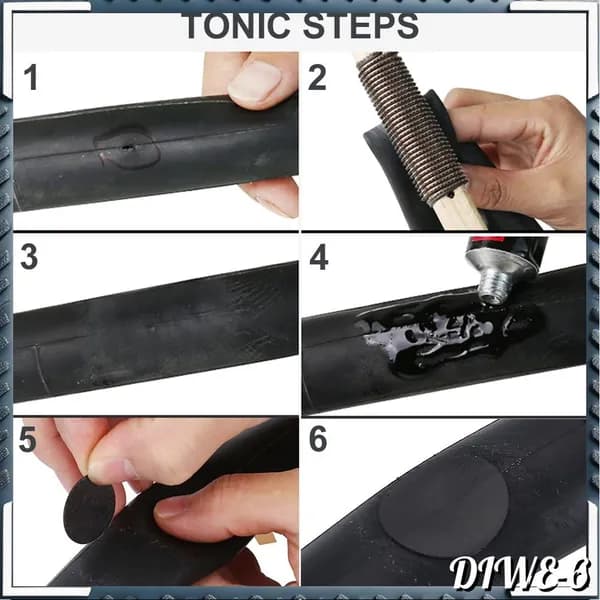 TONIC STEPS

1

2

3

4

5

6

DIWE-6