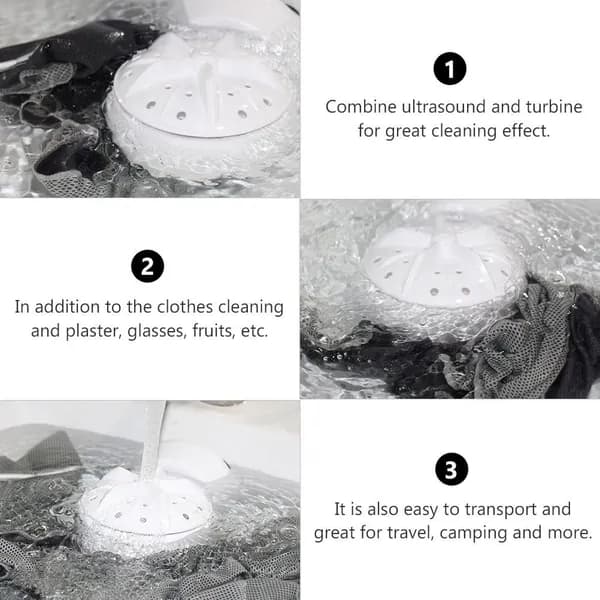 1

Combine ultrasound and turbine for great cleaning effect.

2

In addition to the clothes cleaning and plaster, glasses, fruits, etc.

3

It is also easy to transport and great for travel, camping and more.