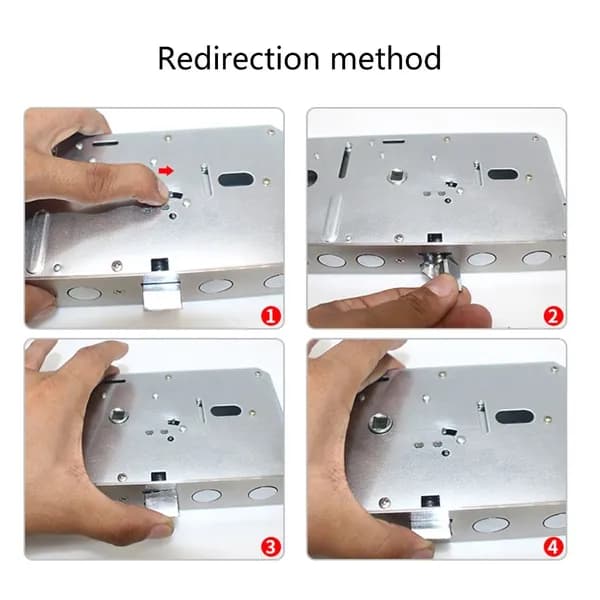 Redirection method

1

2

3

4