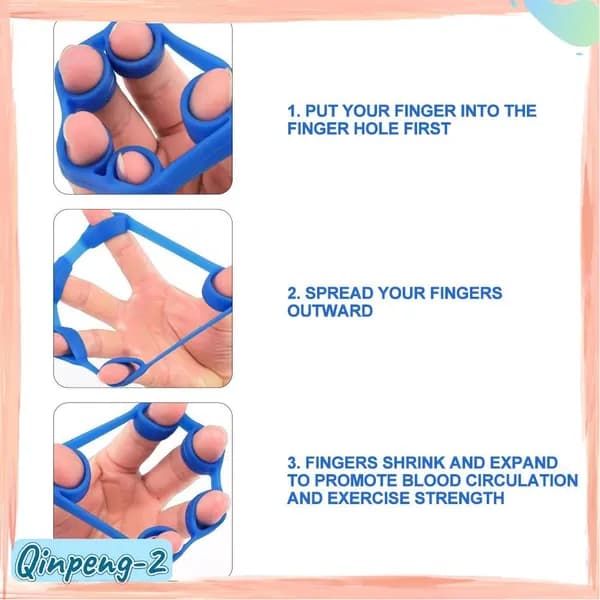 1. PUT YOUR FINGER INTO THE FINGER HOLE FIRST

2. SPREAD YOUR FINGERS OUTWARD

3. FINGERS SHRINK AND EXPAND TO PROMOTE BLOOD CIRCULATION AND EXERCISE STRENGTH

Qinpeng-2