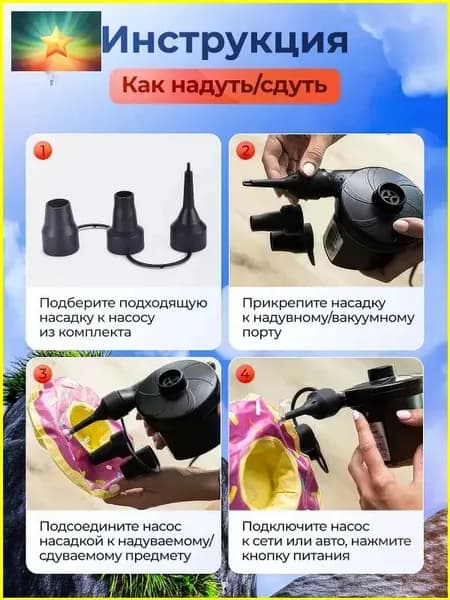 Инструкция

Как надуть/сдуть

1

Подберите подходящую насадку к насосу из комплекта

2

Прикрепите насадку к надувному/вакуумному порту

3

Подсоедините насос насадкой к надуваемому/сдуваемому предмету

4

Подключите насос к сети или авто, нажмите кнопку питания