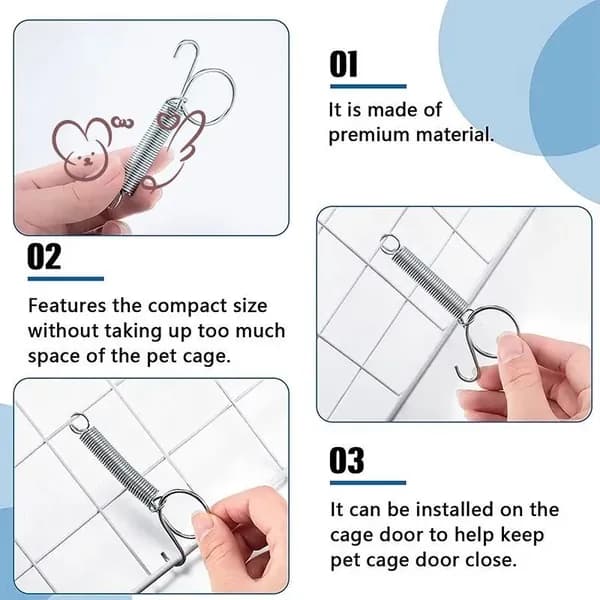 01

It is made of premium material.

02

Features the compact size without taking up too much space of the pet cage.

03

It can be installed on the cage door to help keep pet cage door close.