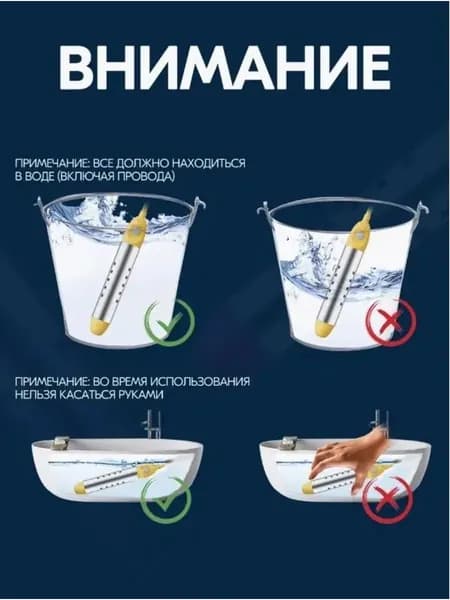 ВНИМАНИЕ

ПРИМЕЧАНИЕ: ВСЕ ДОЛЖНО НАХОДИТЬСЯ В ВОДЕ (ВКЛЮЧАЯ ПРОВОДА)

ПРИМЕЧАНИЕ: ВО ВРЕМЯ ИСПОЛЬЗОВАНИЯ НЕЛЬЗЯ КАСАТЬСЯ РУКАМИ