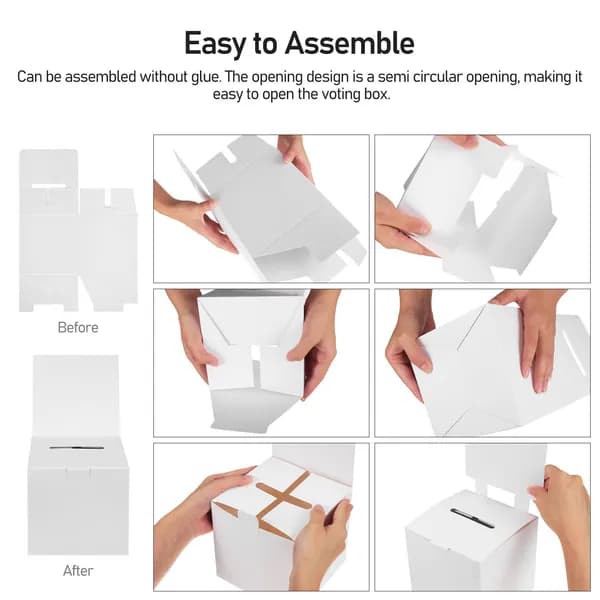 Easy to Assemble

Can be assembled without glue. The opening design is a semi circular opening, making it easy to open the voting box.

Before

After