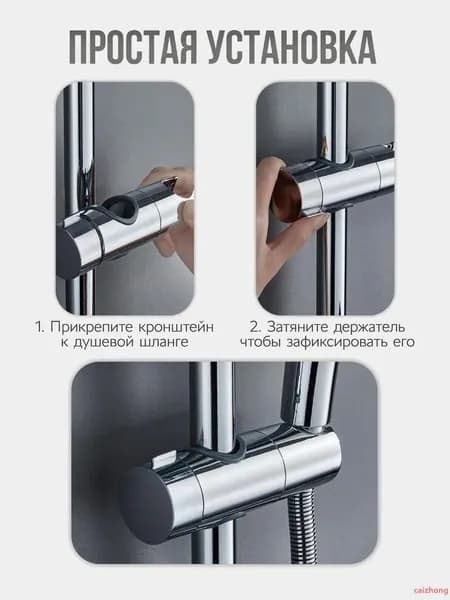 ПРОСТАЯ УСТАНОВКА

1. Прикрепите кронштейн к душевой шланге

2. Затяните держатель чтобы зафиксировать его

caizhong