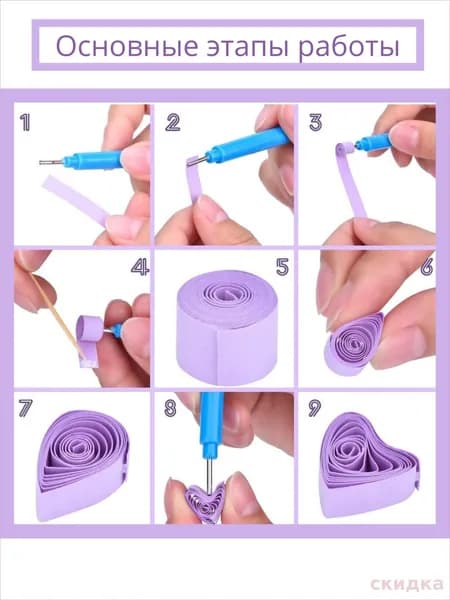 Основные этапы работы

1

2

3

4

5

6

7

8

9

скидка